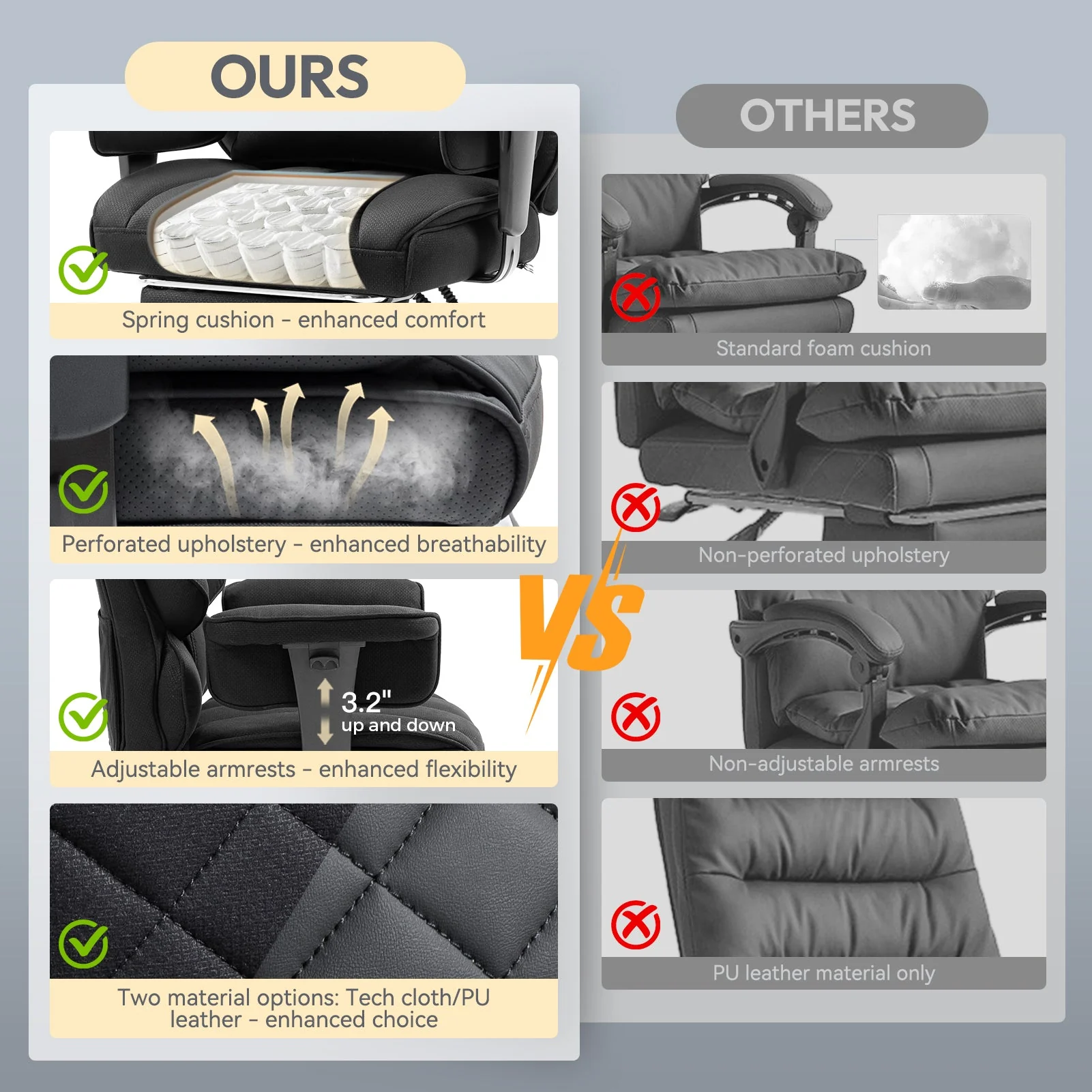 OURS

Spring cushion - enhanced comfort

Perforated upholstery - enhanced breathability

3.2"
up and down

Adjustable armrests - enhanced flexibility

Two material options: Tech cloth/PU leather - enhanced choice

VS

OTHERS

Standard foam cushion

Non-perforated upholstery

Non-adjustable armrests

PU leather material only